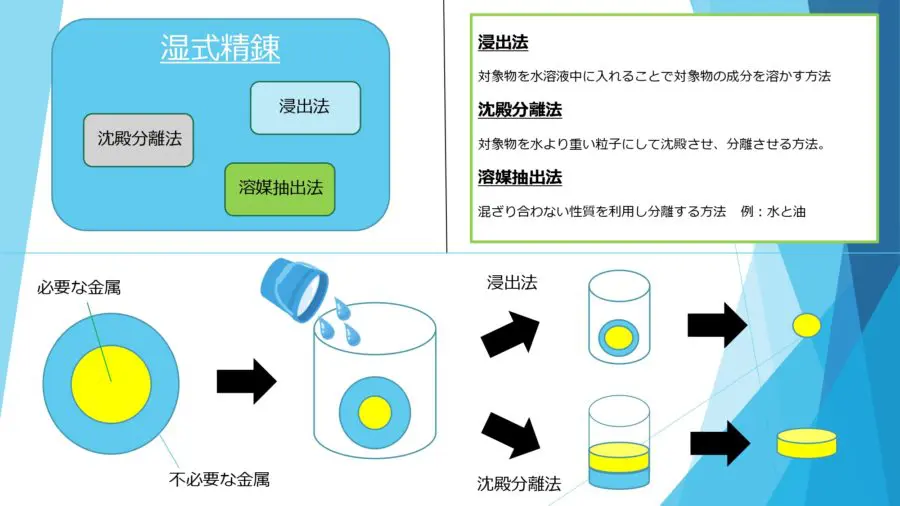 湿式精錬

浸出法

沈殿分離法

溶媒抽出法

浸出法

対象物を水溶液中に入れることで対象物の成分を溶かす方法

沈殿分離法

対象物を水より重い粒子にして沈殿させ、分離させる方法。

溶媒抽出法

混ざり合わない性質を利用し分離する方法　例：水と油

必要な金属

不必要な金属

浸出法

沈殿分離法